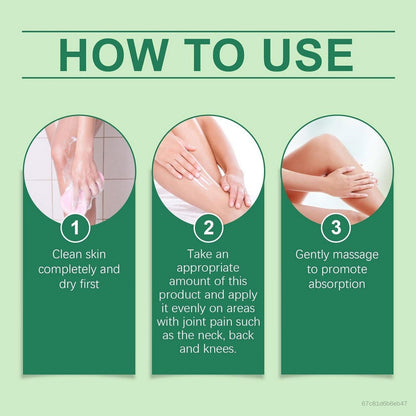 HOW TO USE

1
Clean skin completely and dry first

2
Take an appropriate amount of this product and apply it evenly on areas with joint pain such as the neck, back and knees.

3
Gently massage to promote absorption

67c81d9b6eb47